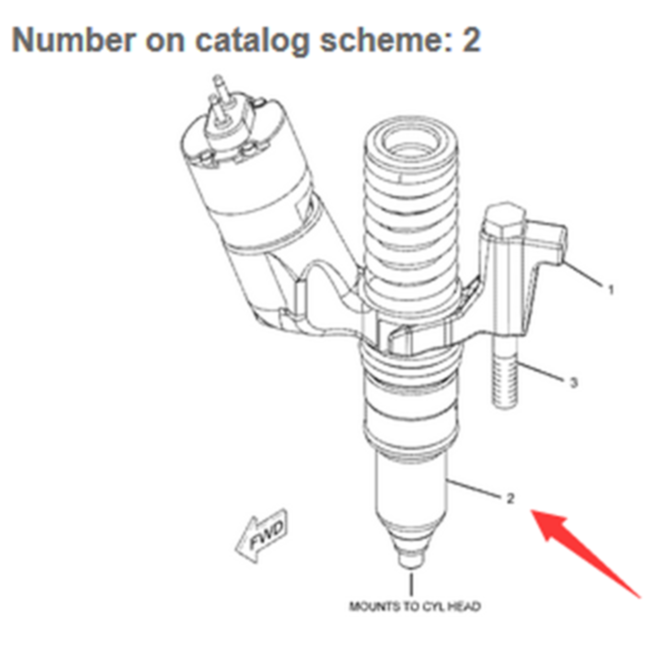 Number on catalog scheme: 2

1

3

2

FWD

MOUNTS TO CYL HEAD